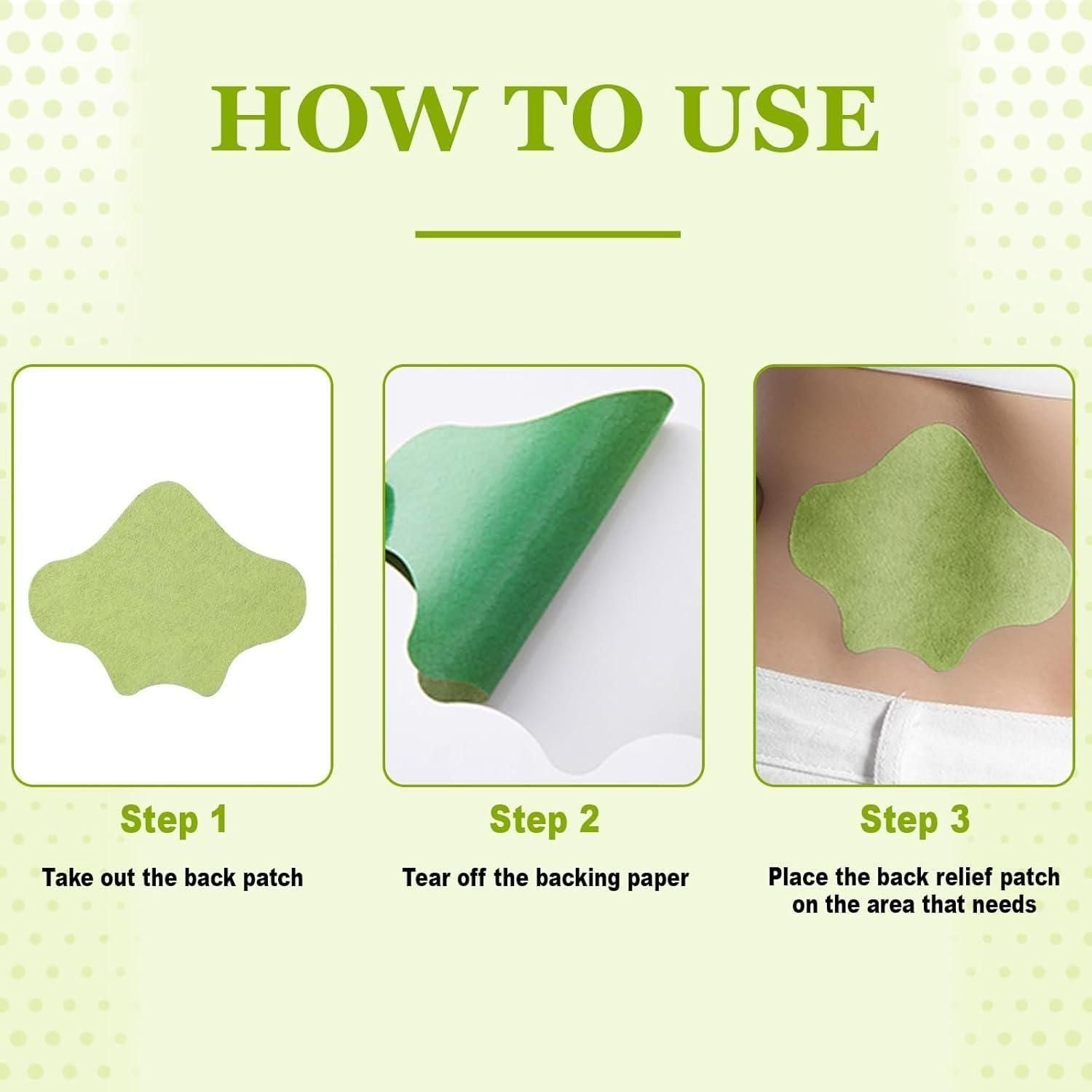 HOW TO USE

Step 1

Take out the back patch

Step 2

Tear off the backing paper

Step 3

Place the back relief patch on the area that needs