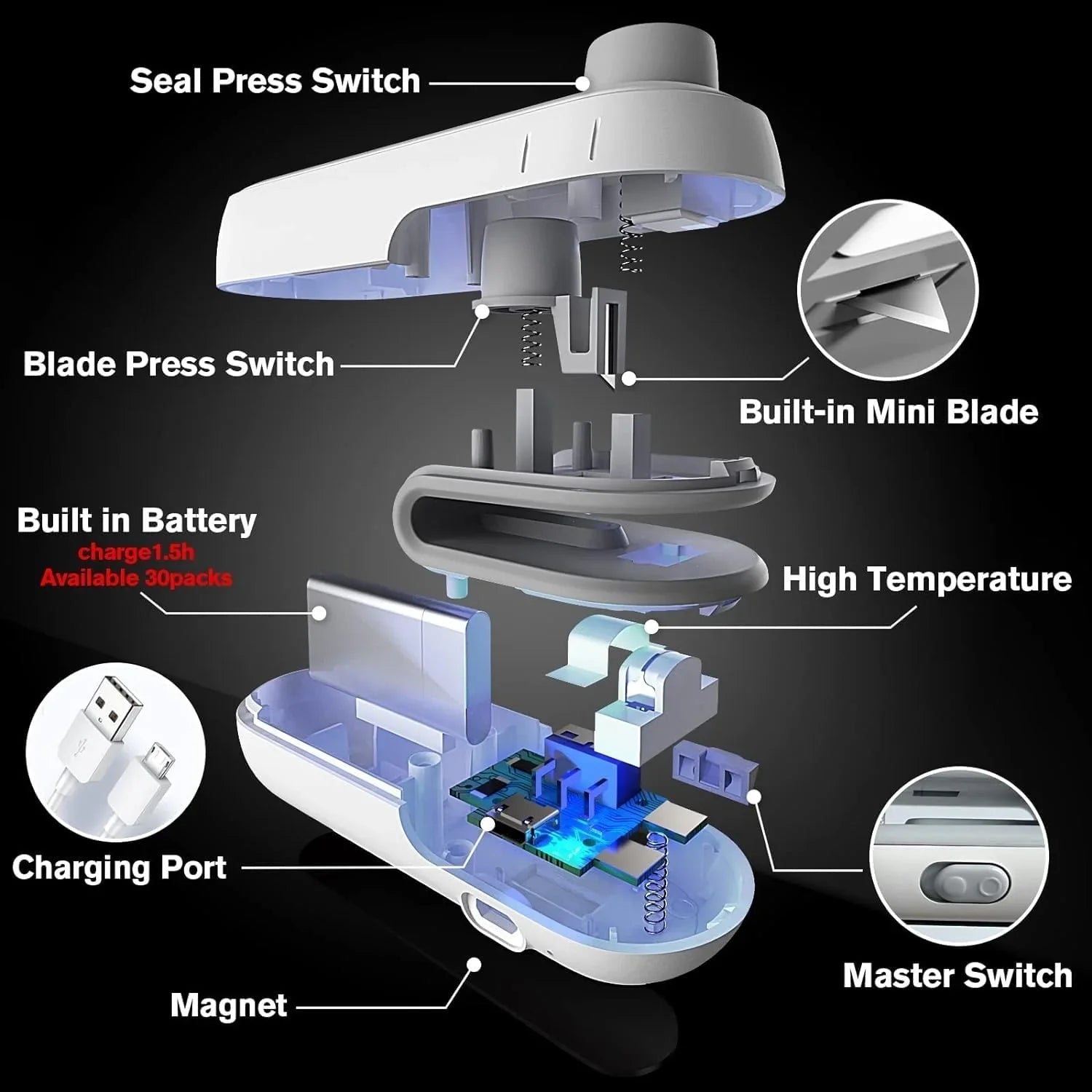 Seal Press Switch

Blade Press Switch

Built-in Mini Blade

Built in Battery
charge1.5h
Available 30packs

High Temperature

Charging Port

Master Switch

Magnet